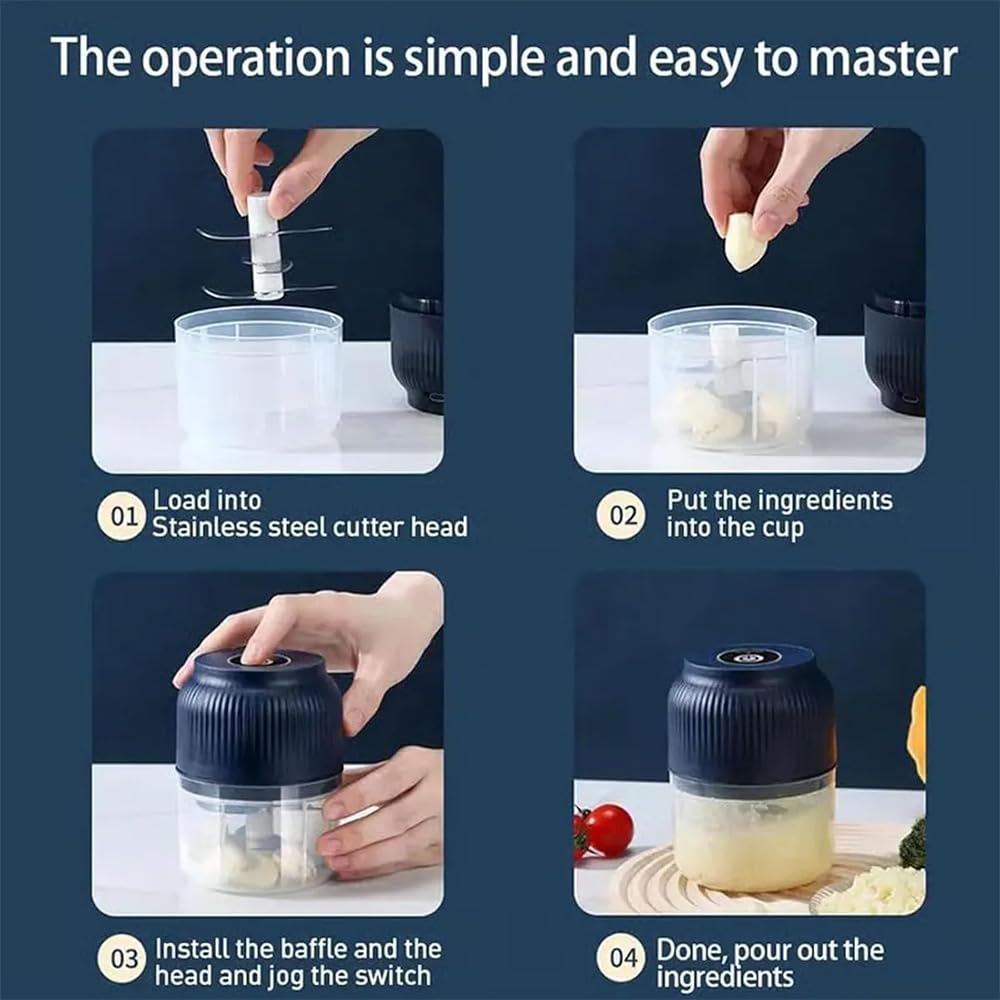 The operation is simple and easy to master

01 Load into Stainless steel cutter head

02 Put the ingredients into the cup

03 Install the baffle and the head and jog the switch

04 Done, pour out the ingredients