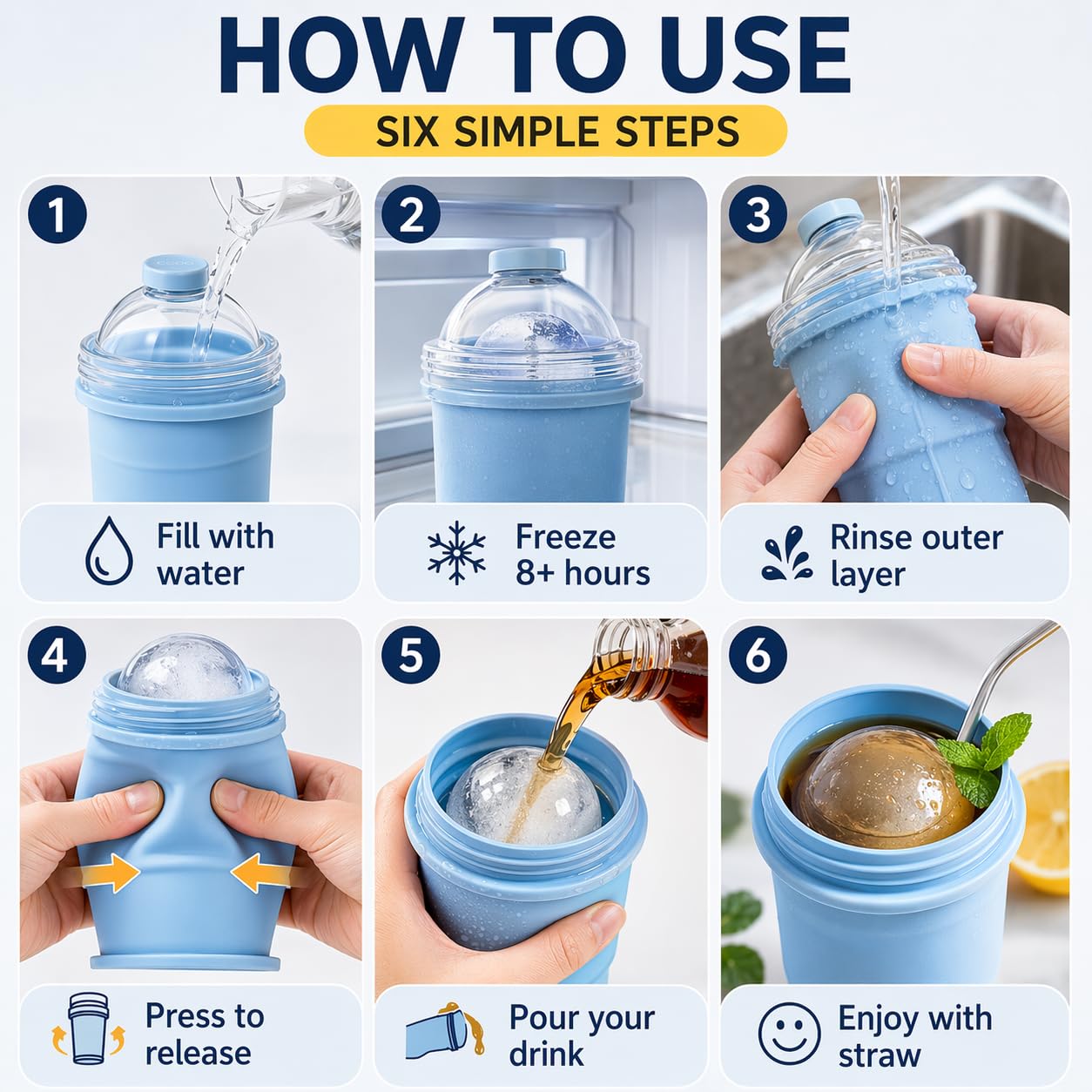 HOW TO USE

SIX SIMPLE STEPS

1

Fill with water

2

Freeze 8+ hours

3

Rinse outer layer

4

Press to release

5

Pour your drink

6

Enjoy with straw